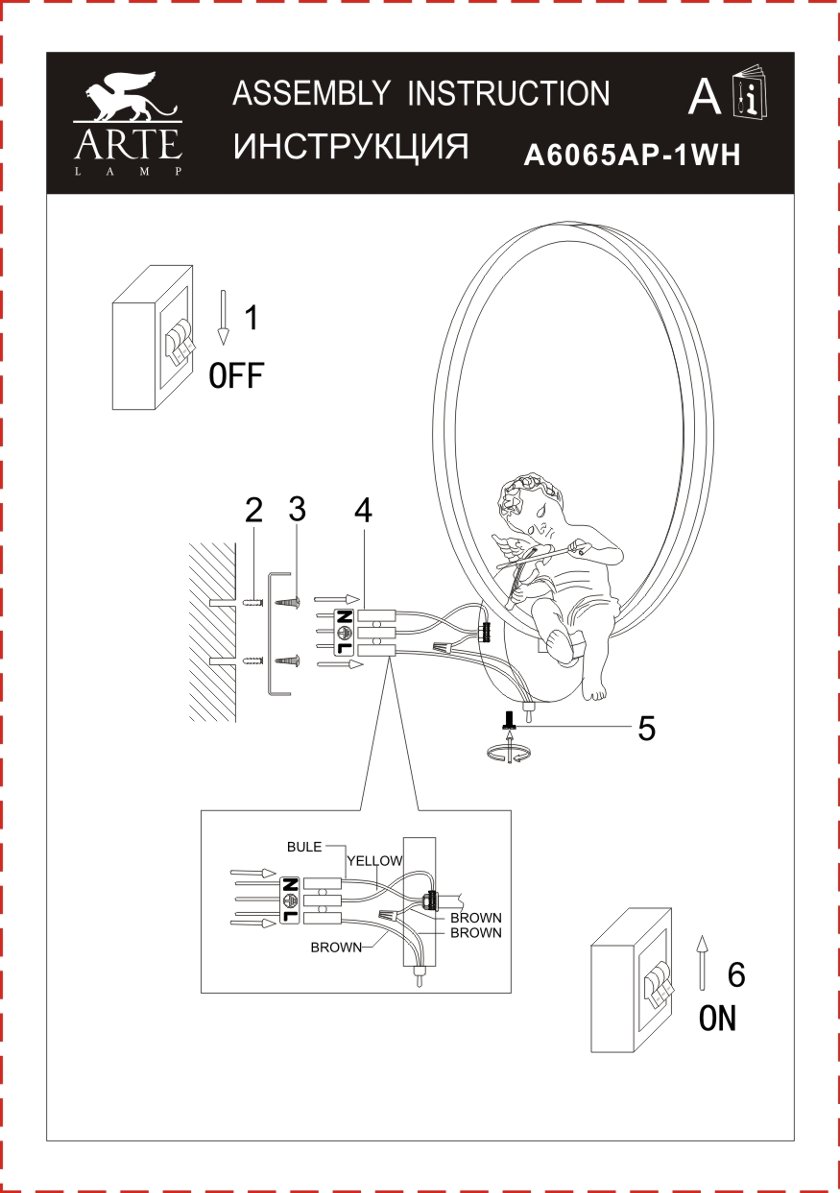 ARTE
LAMP

ASSEMBLY INSTRUCTION
ИНСТРУКЦИЯ

A i

A6065AP-1WH

1
OFF

2 3 4

N
L

5

BULE
YELLOW
N
L
BROWN
BROWN
BROWN

6
ON