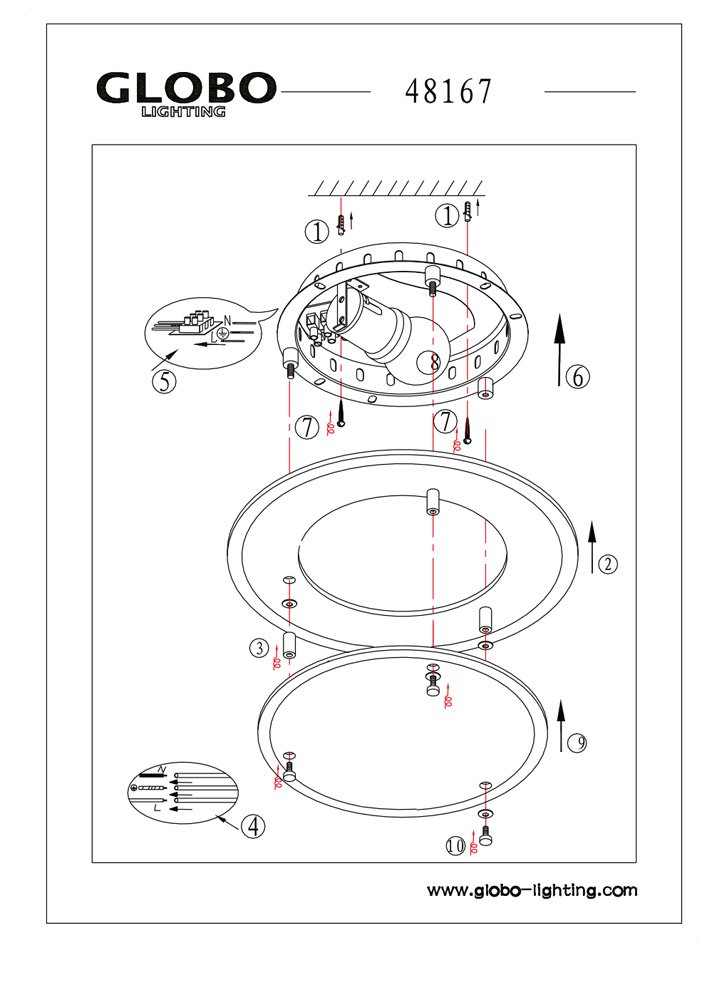 GLOBO LIGHTING

48167

1
1
N
L
5
8
6
7
7
2
3
9
N
L
4
10

www.globo-lighting.com