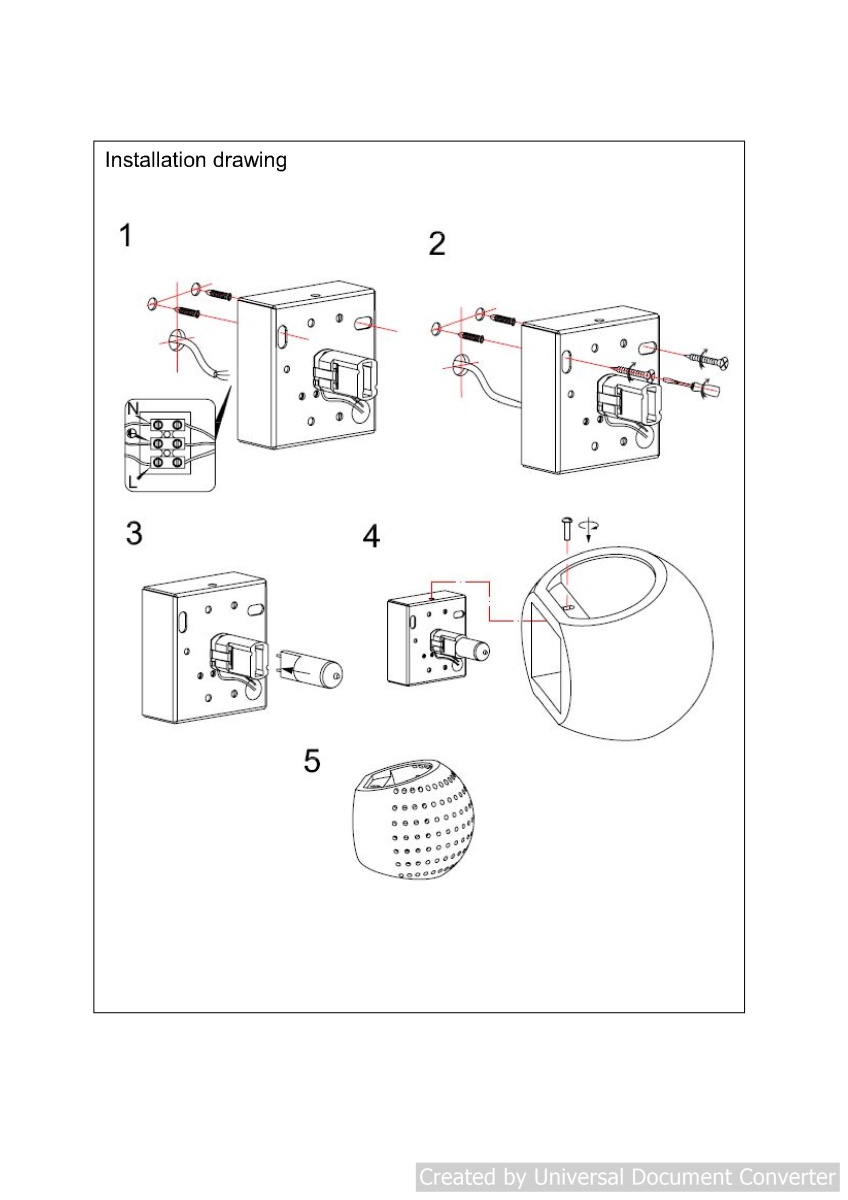 Installation drawing

1

N

L

2

3

4

5

Created by Universal Document Converter