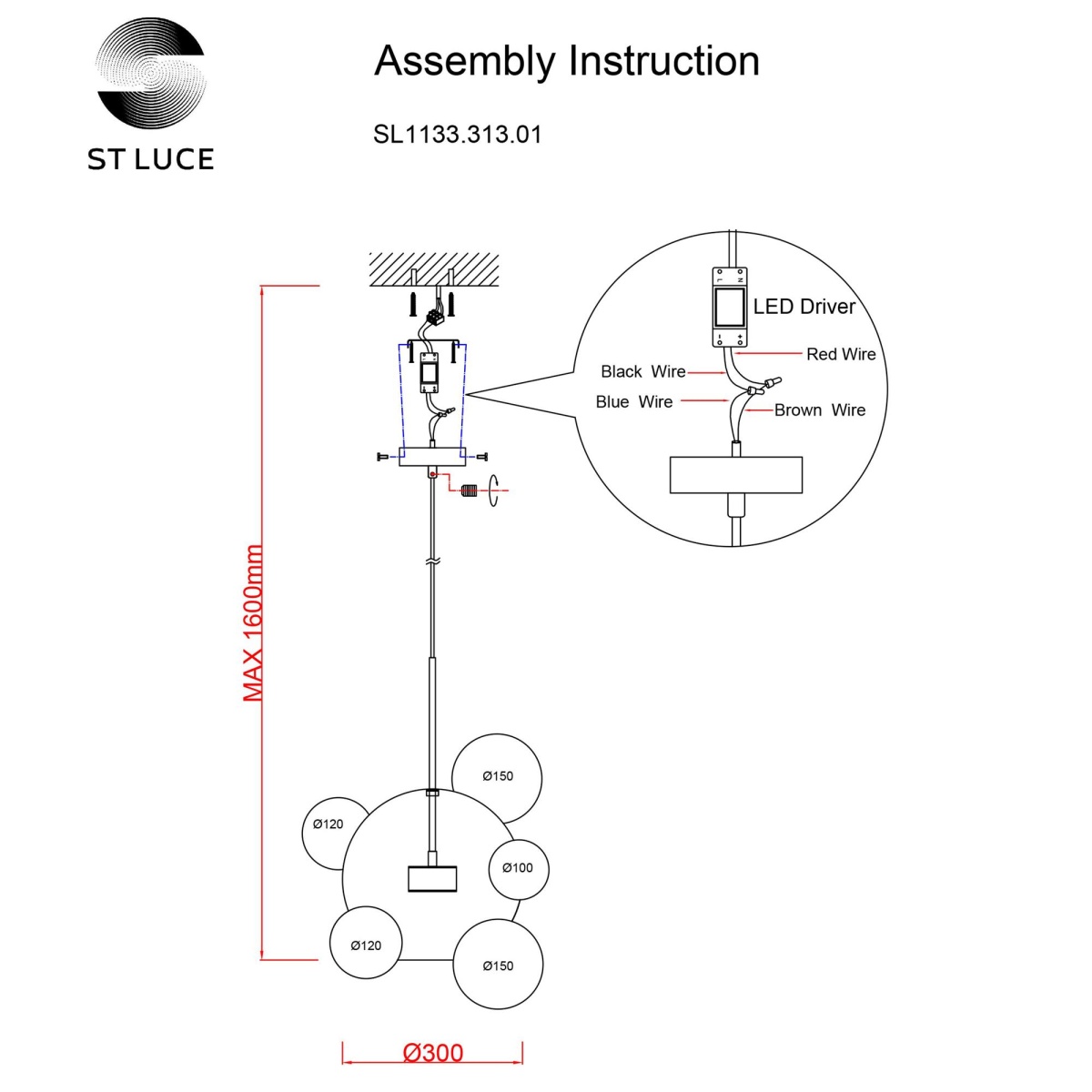 ST LUCE

Assembly Instruction

SL1133.313.01

LED Driver

L N

- +

Red Wire

Black Wire

Blue Wire

Brown Wire

MAX 1600mm

Ø150

Ø120

Ø100

Ø120

Ø150

Ø300