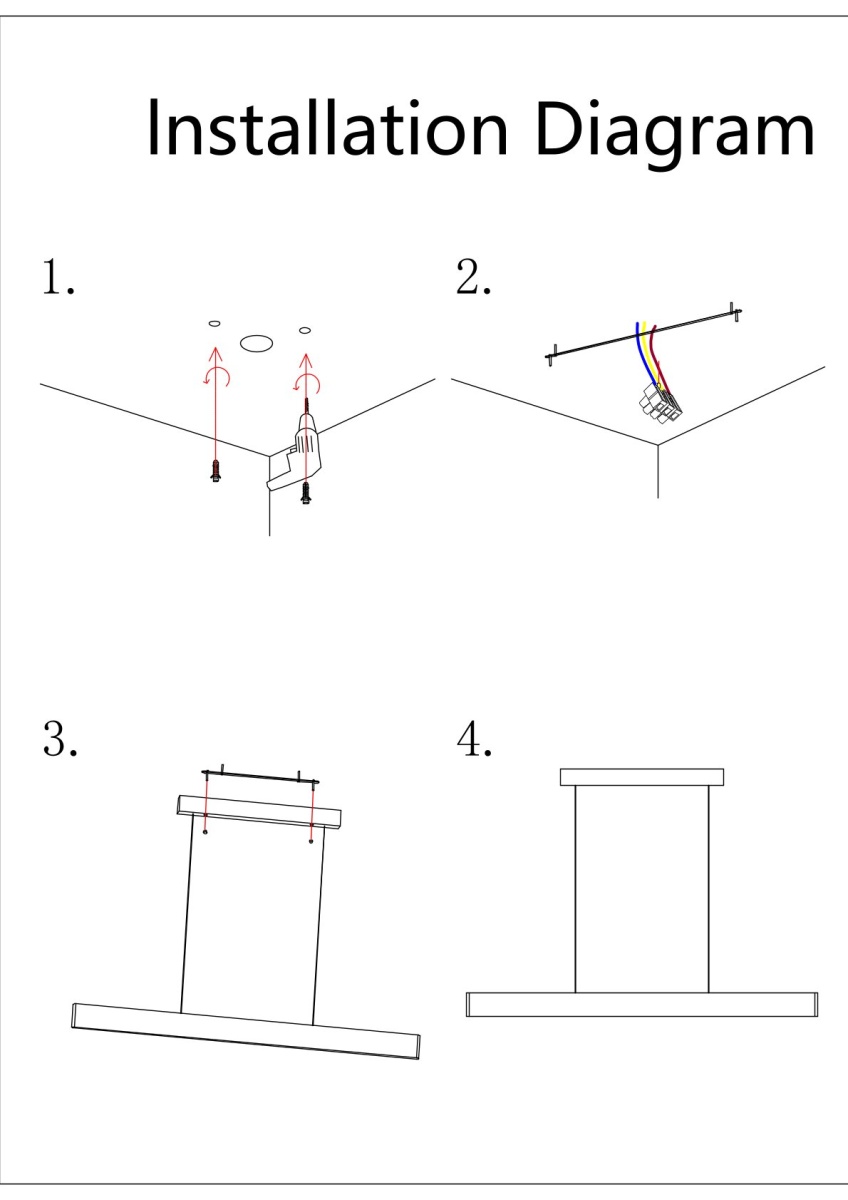 Installation Diagram

1.

2.

3.

4.